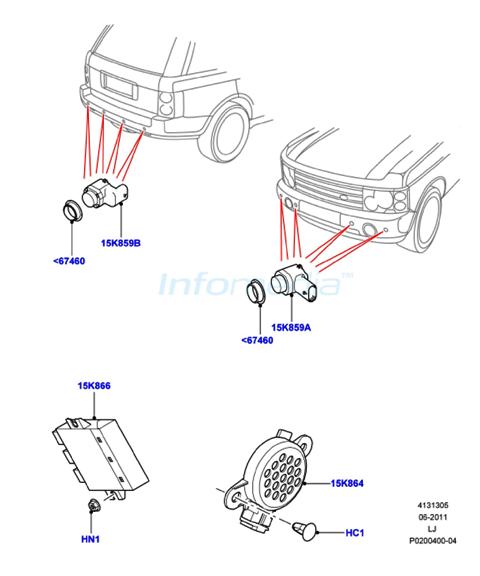 15K859B

<67460

Infomedia™

15K859A

<67460

15K866

HN1

15K864

HC1

4131305
06-2011
LJ
P0200400-04